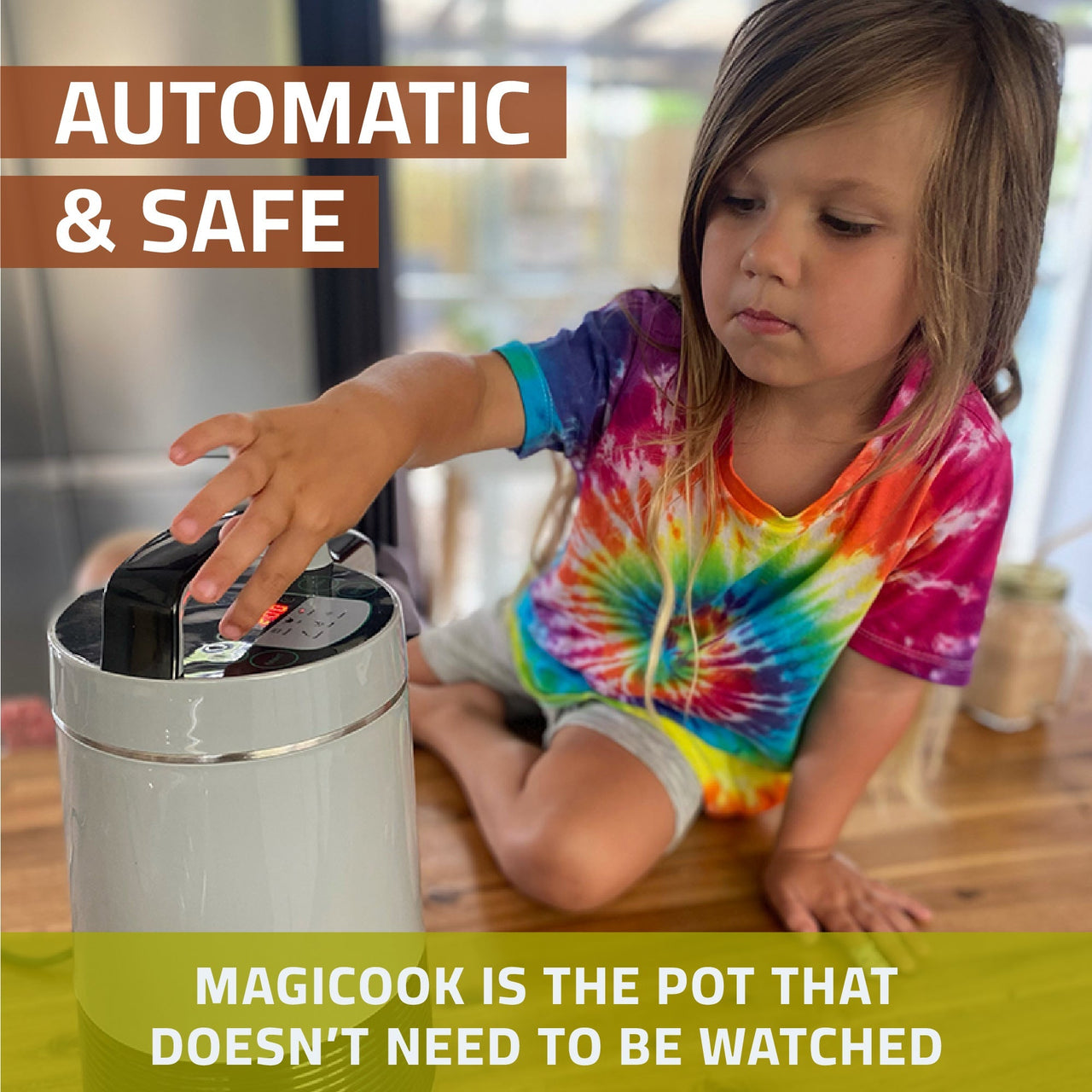 AUTOMATIC
& SAFE

MAGICOOK IS THE POT THAT DOESN'T NEED TO BE WATCHED