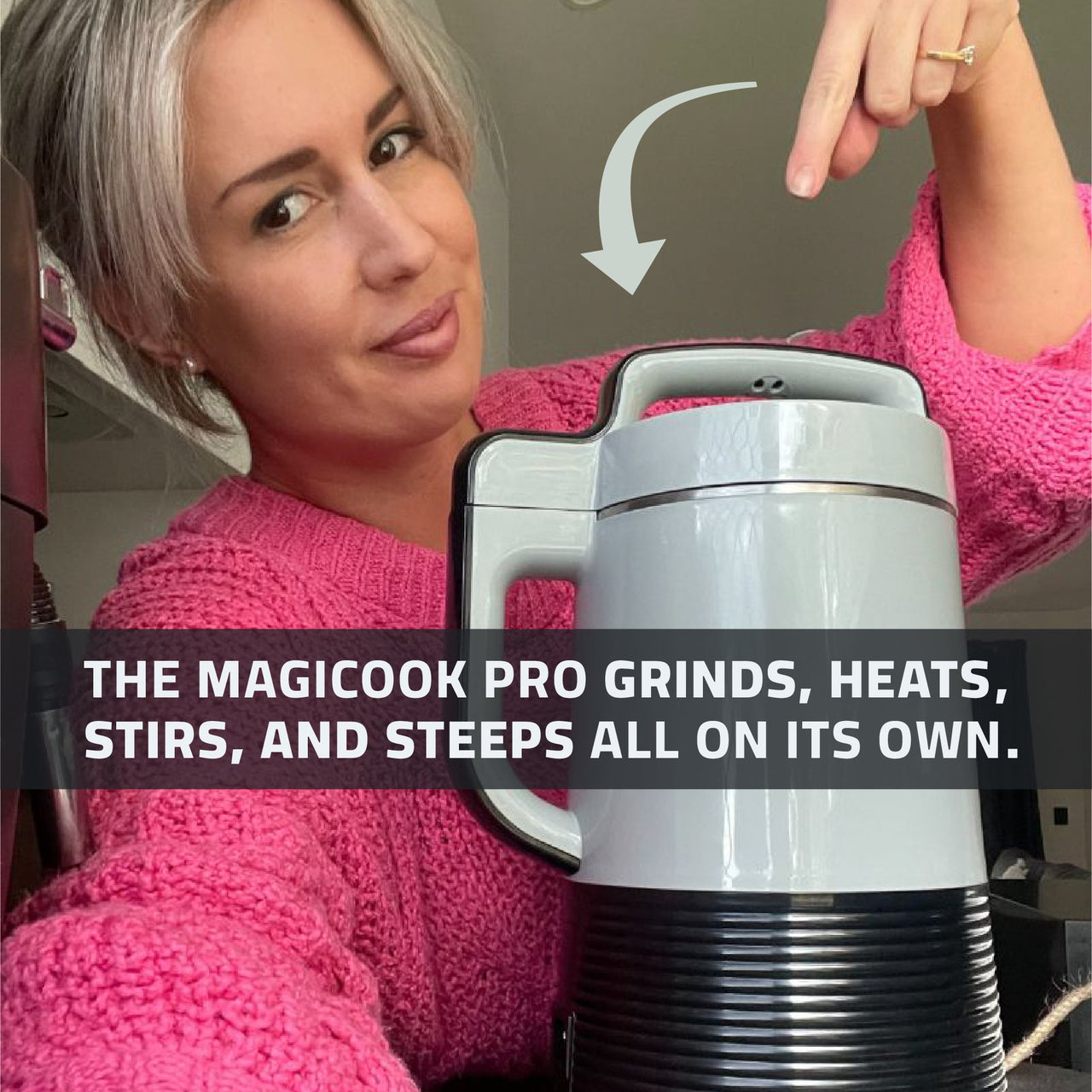 THE MAGICOOK PRO GRINDS, HEATS, STIRS, AND STEEPS ALL ON ITS OWN.