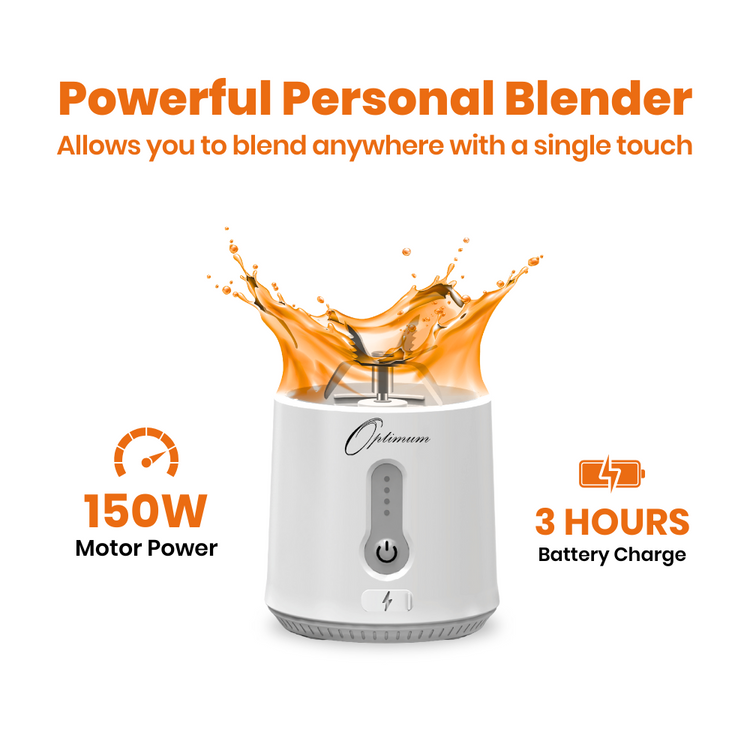 Powerful Personal Blender
Allows you to blend anywhere with a single touch

Optimum

150W
Motor Power

3 HOURS
Battery Charge