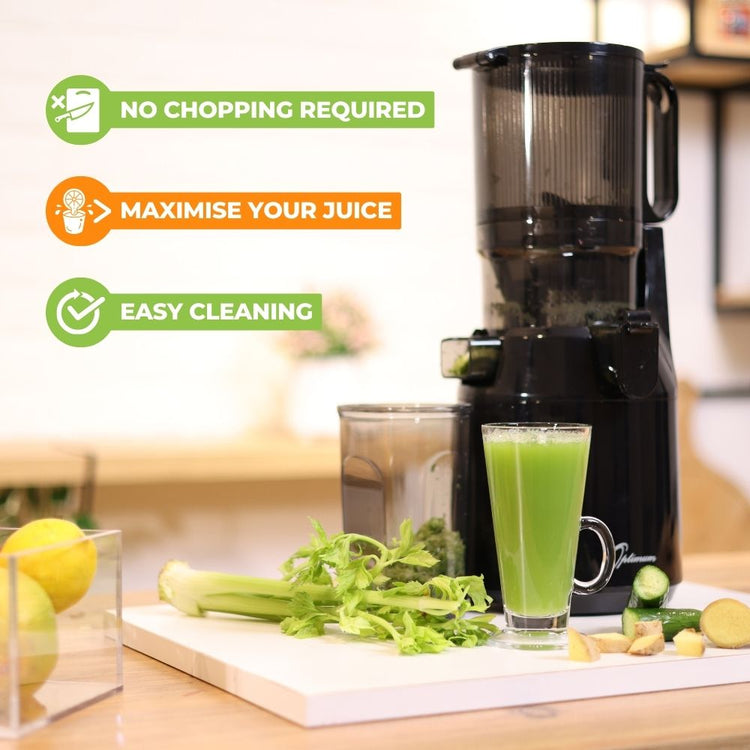 NO CHOPPING REQUIRED

MAXIMISE YOUR JUICE

EASY CLEANING

Optimum