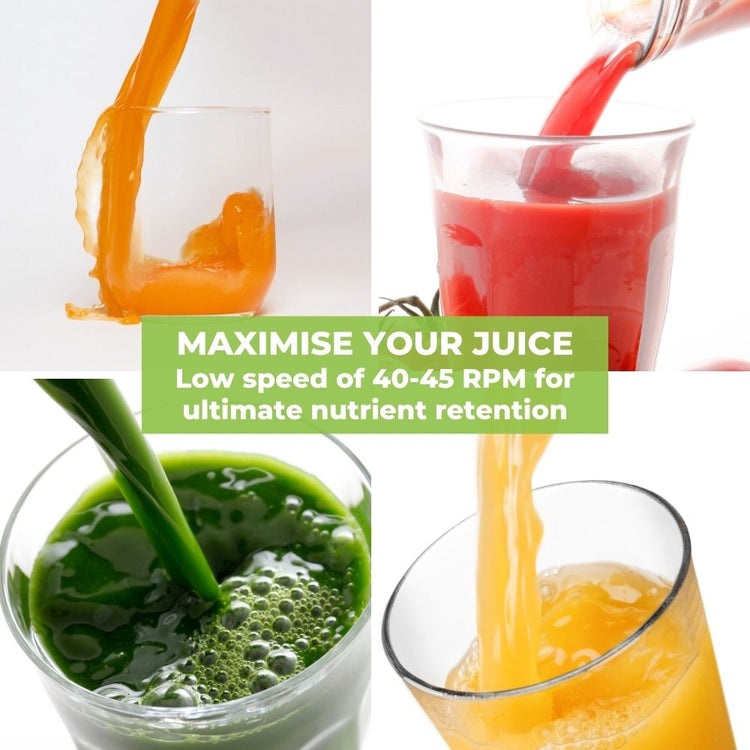 MAXIMISE YOUR JUICE
Low speed of 40-45 RPM for ultimate nutrient retention