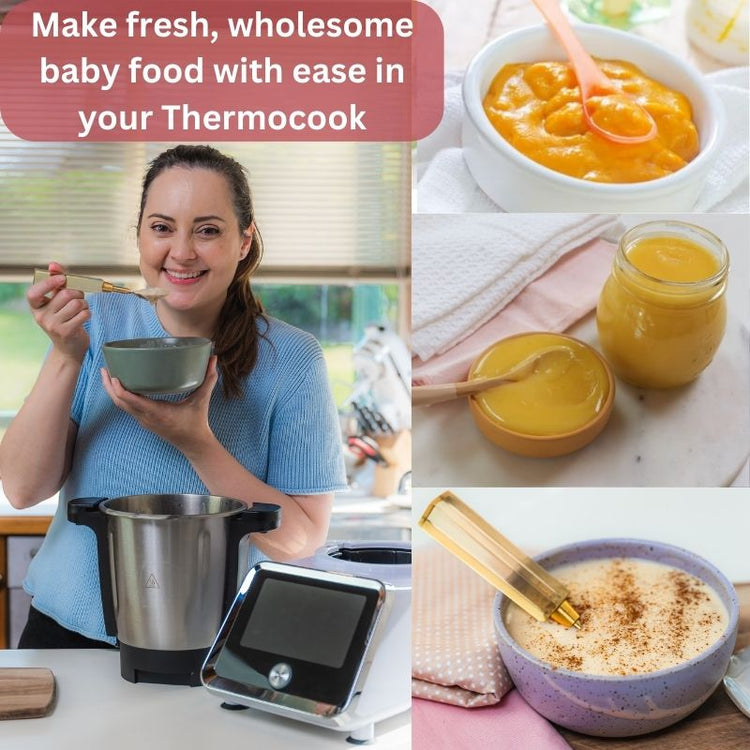 Make fresh, wholesome baby food with ease in your Thermocook