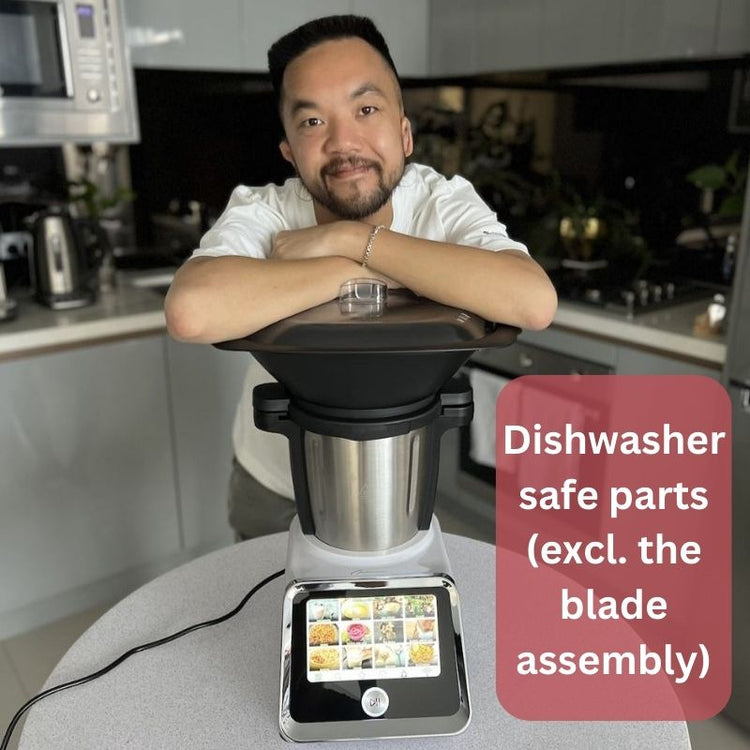 Dishwasher safe parts (excl. the blade assembly)