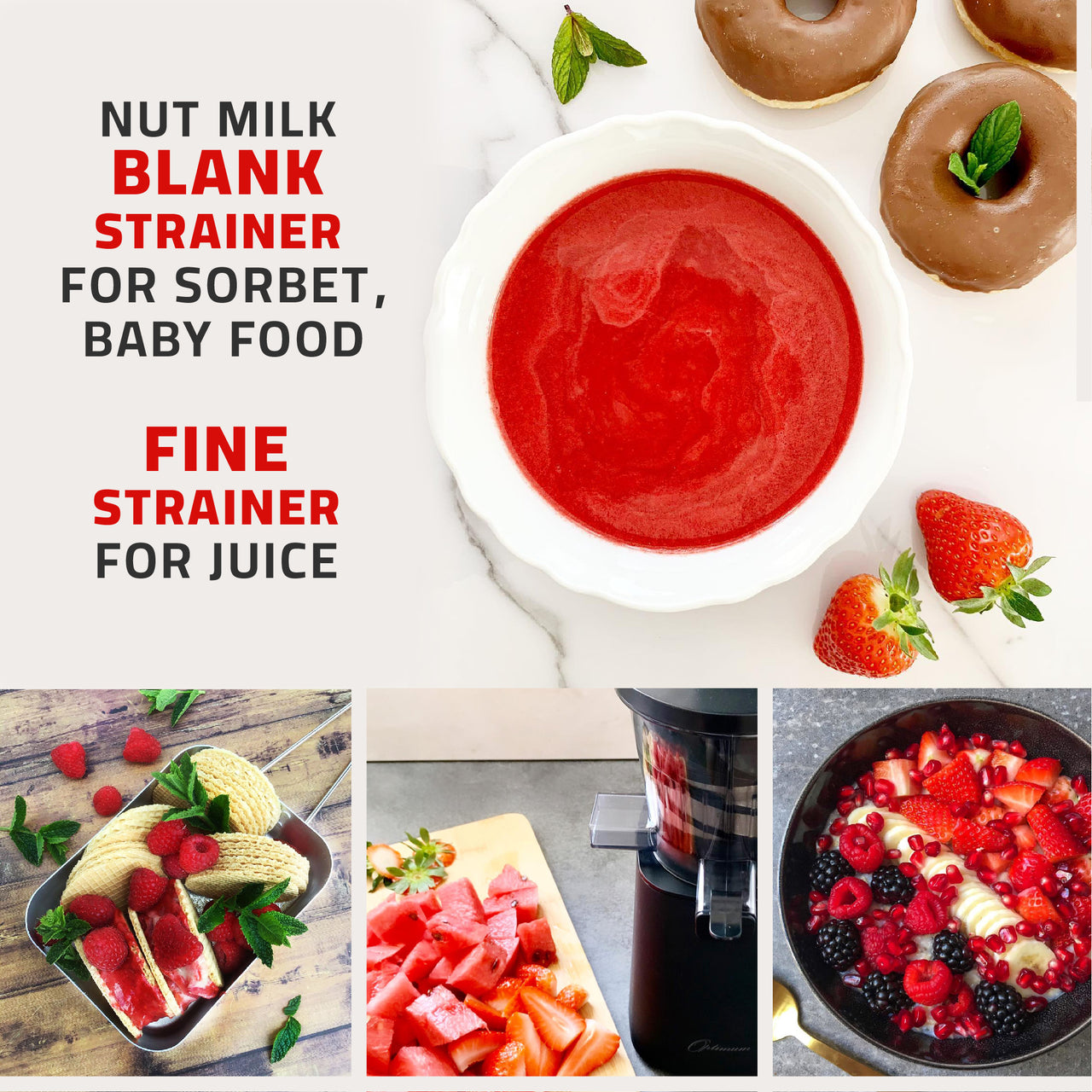 NUT MILK
BLANK
STRAINER
FOR SORBET,
BABY FOOD

FINE
STRAINER
FOR JUICE

Optimum