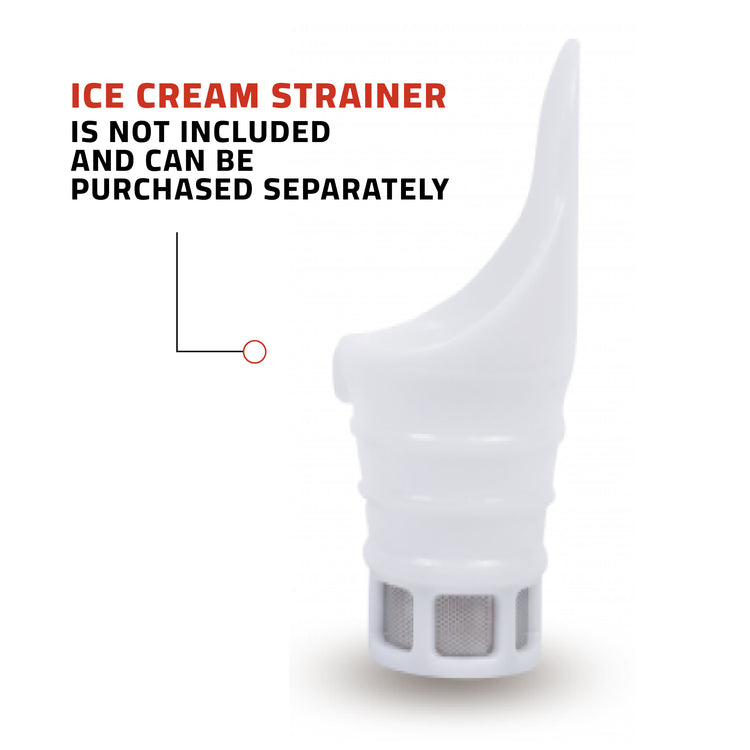 ICE CREAM STRAINER
IS NOT INCLUDED AND CAN BE PURCHASED SEPARATELY