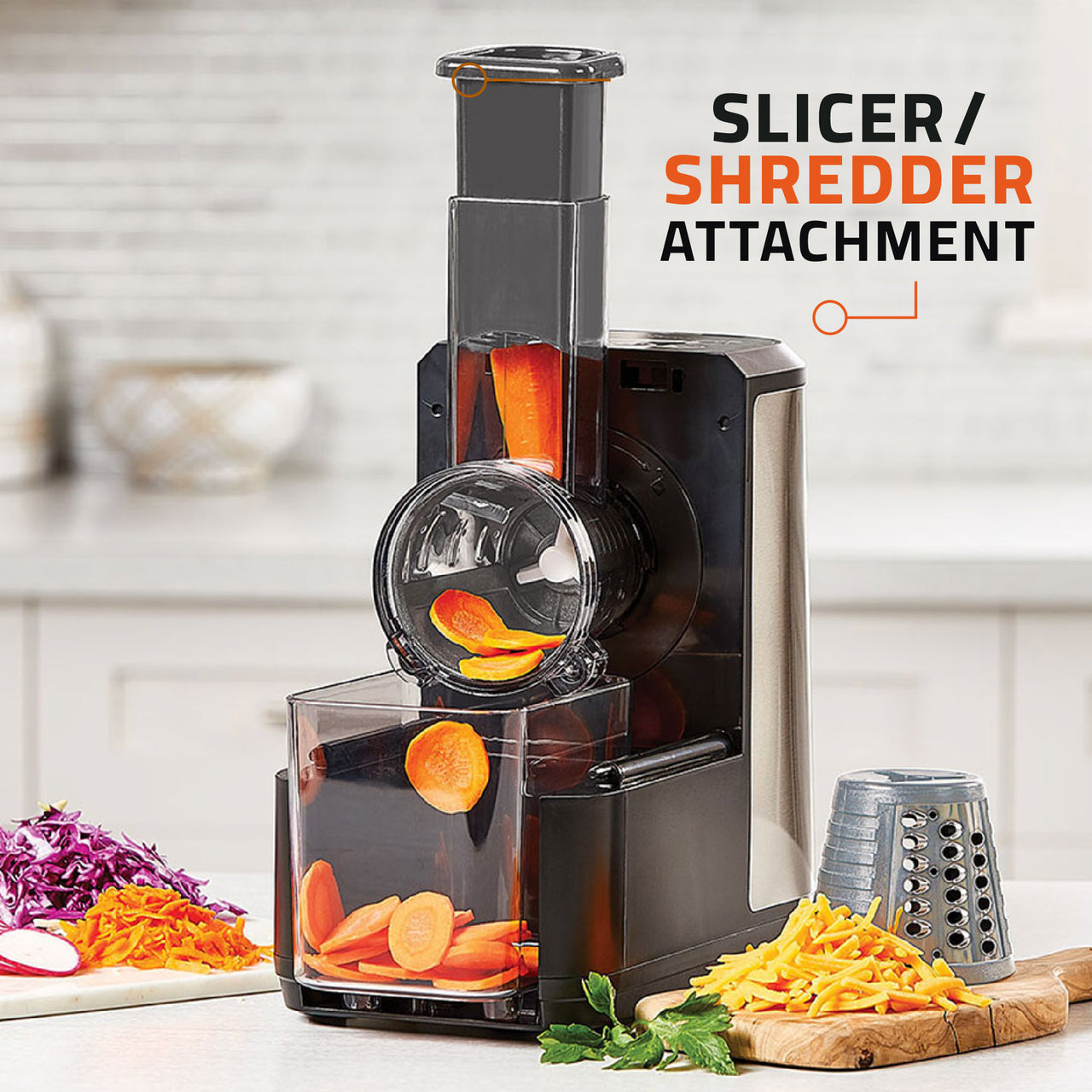 SLICER/
SHREDDER
ATTACHMENT