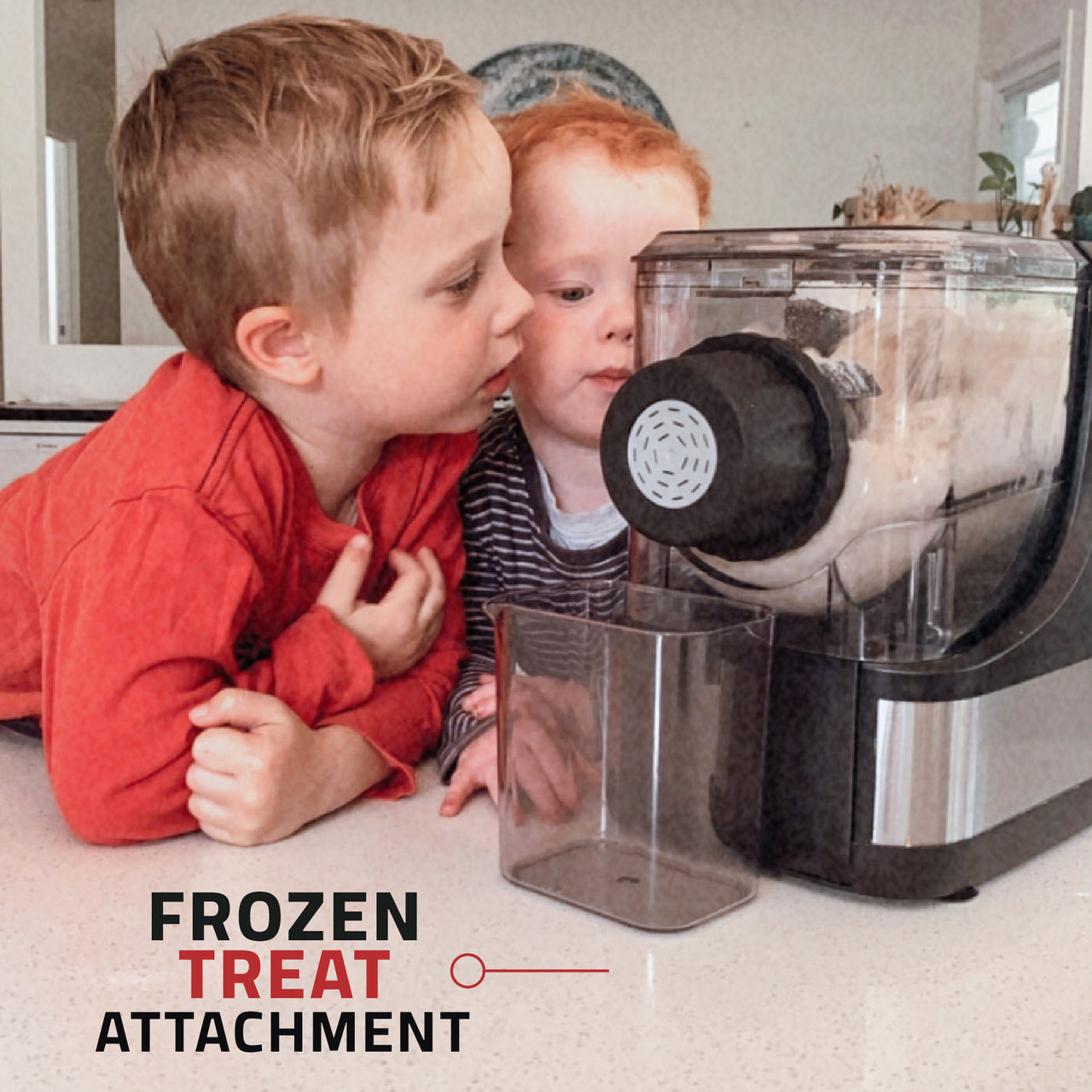 FROZEN
TREAT
ATTACHMENT