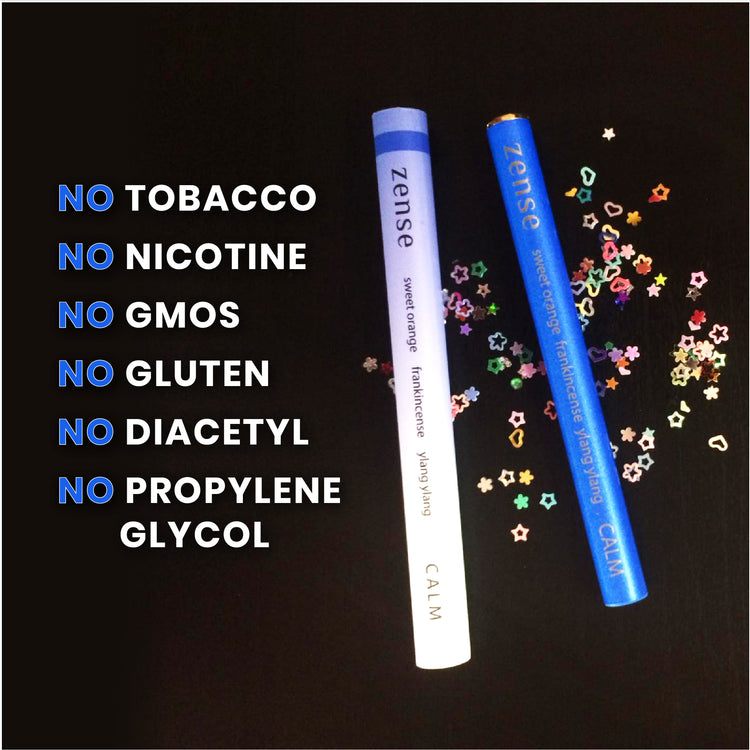 NO TOBACCO
NO NICOTINE
NO GMOS
NO GLUTEN
NO DIACETYL
NO PROPYLENE GLYCOL

zense
sweet orange frankincense ylang ylang
CALM

zense
sweet orange frankincense ylang ylang
CALM