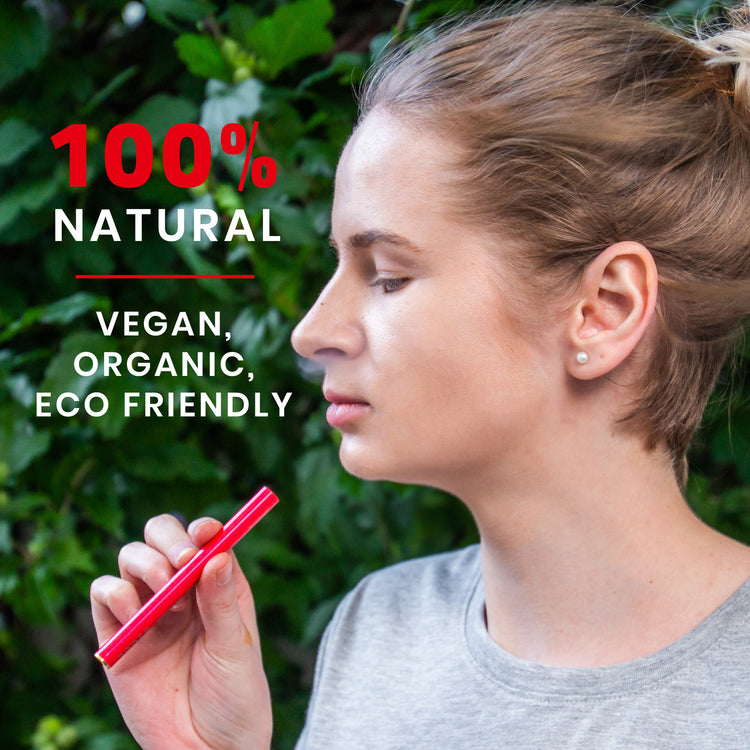 100%
NATURAL

VEGAN,
ORGANIC,
ECO FRIENDLY