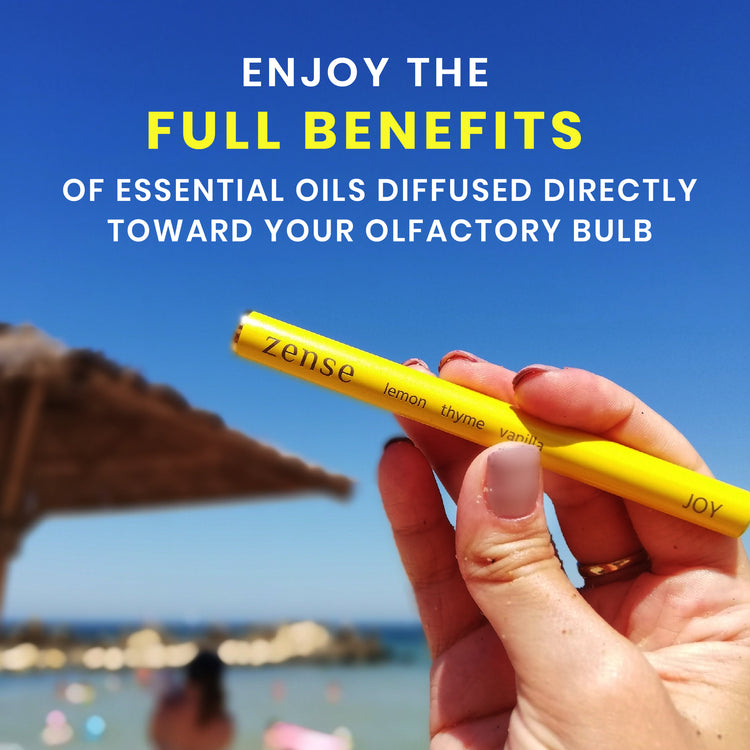 ENJOY THE
FULL BENEFITS
OF ESSENTIAL OILS DIFFUSED DIRECTLY TOWARD YOUR OLFACTORY BULB

zense
lemon thyme vanilla
JOY