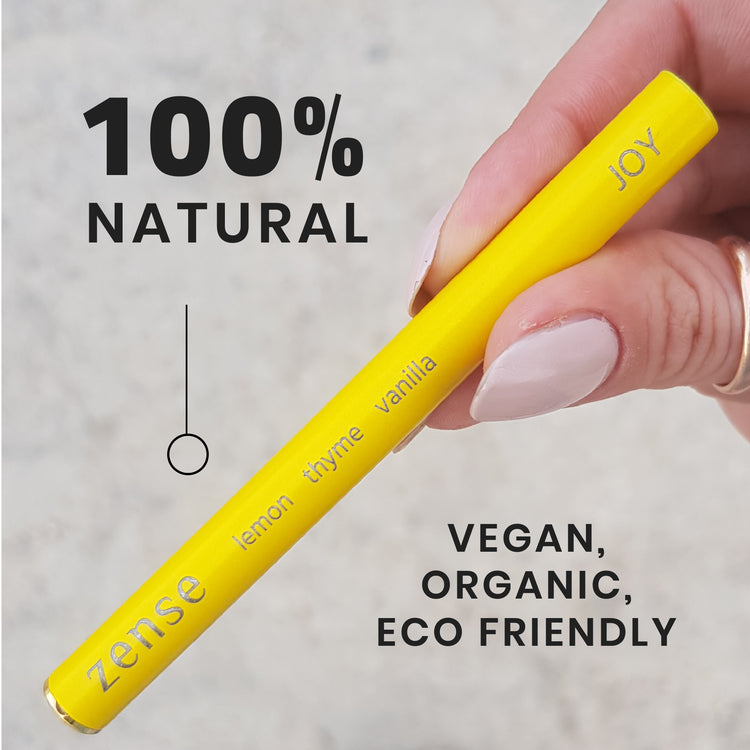 100%
NATURAL

zense lemon thyme vanilla JOY

VEGAN,
ORGANIC,
ECO FRIENDLY