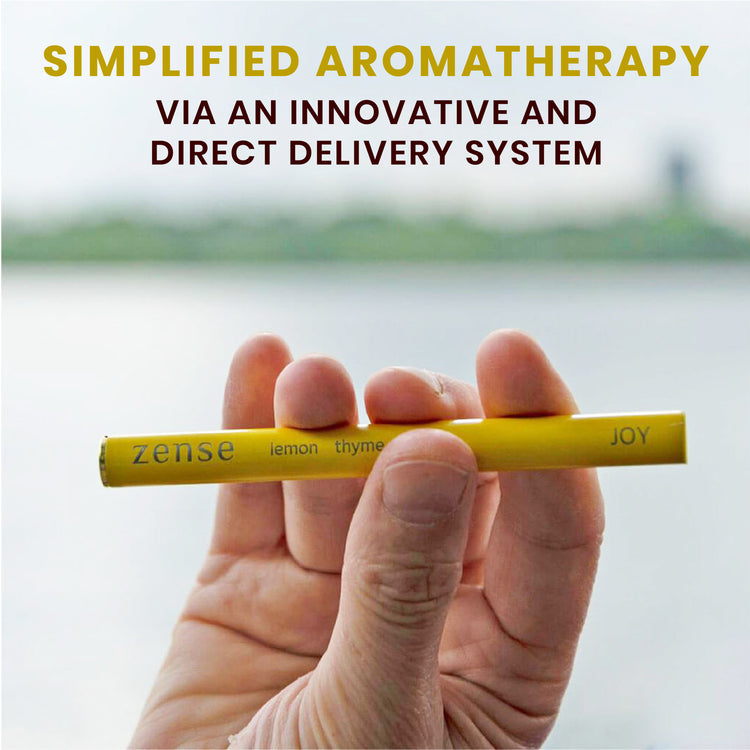 SIMPLIFIED AROMATHERAPY
VIA AN INNOVATIVE AND DIRECT DELIVERY SYSTEM

zense lemon thyme JOY