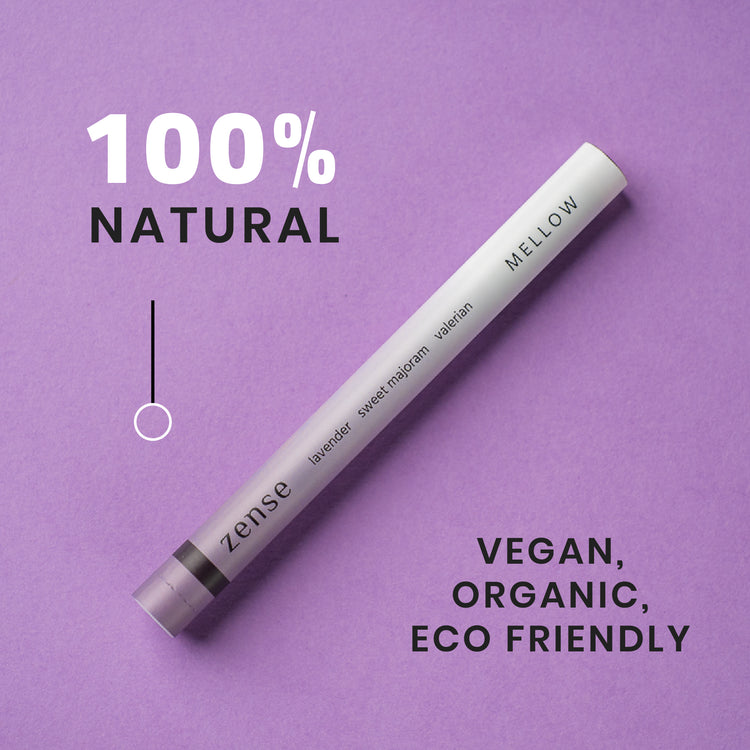 100%
NATURAL

zense lavender sweet majoram valerian MELLOW

VEGAN, ORGANIC, ECO FRIENDLY