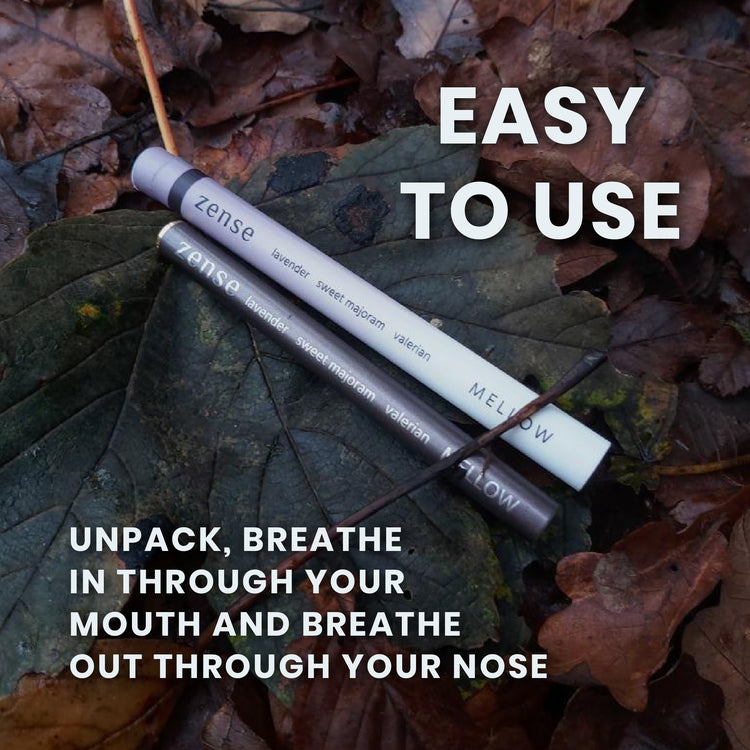 EASY TO USE

zense lavender sweet majoram valerian MELLOW

zense lavender sweet majoram valerian MELLOW

UNPACK, BREATHE IN THROUGH YOUR MOUTH AND BREATHE OUT THROUGH YOUR NOSE