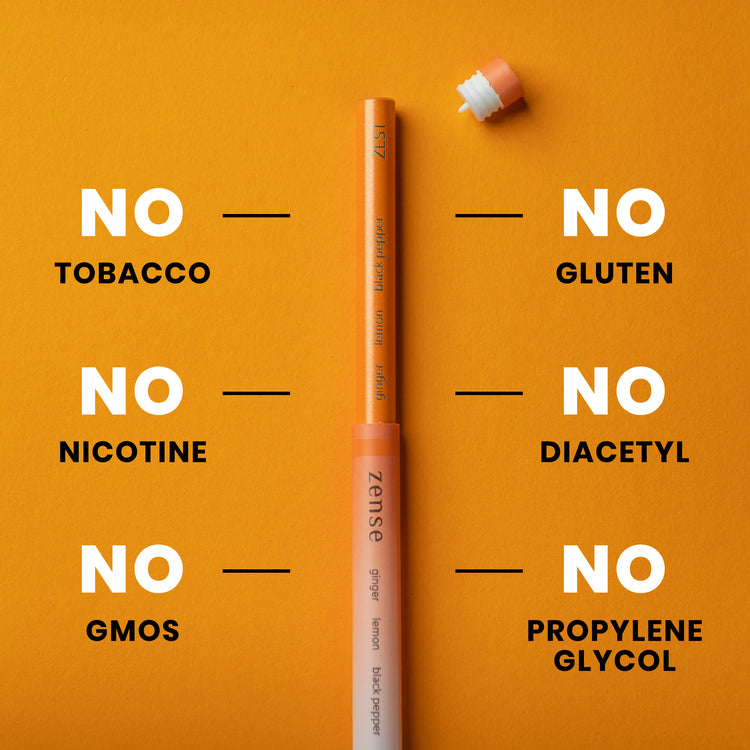 NO
TOBACCO

NO
NICOTINE

NO
GMOS

ZEST
ginger lemon black pepper

zense
ginger lemon black pepper

NO
GLUTEN

NO
DIACETYL

NO
PROPYLENE GLYCOL