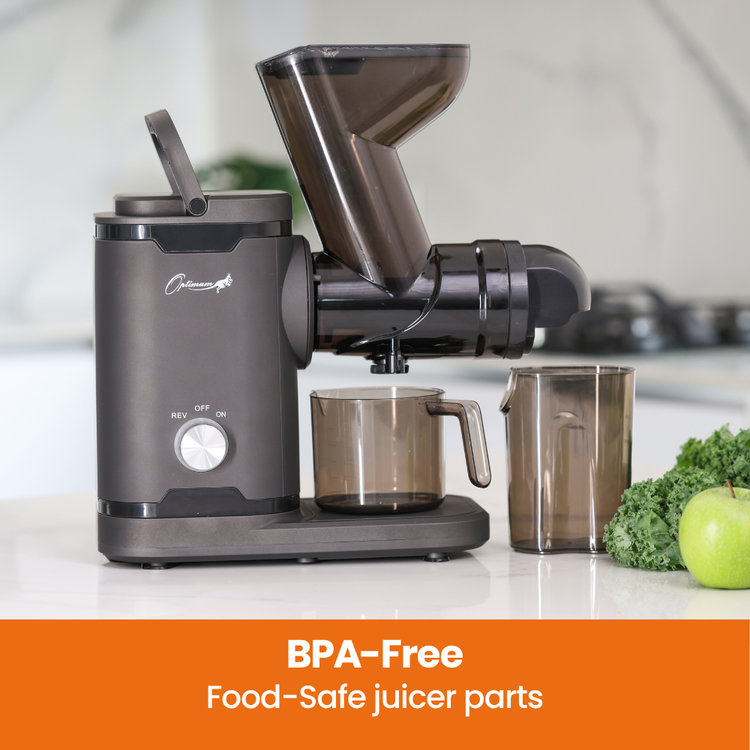 Optimum

REV OFF ON

BPA-Free
Food-Safe juicer parts