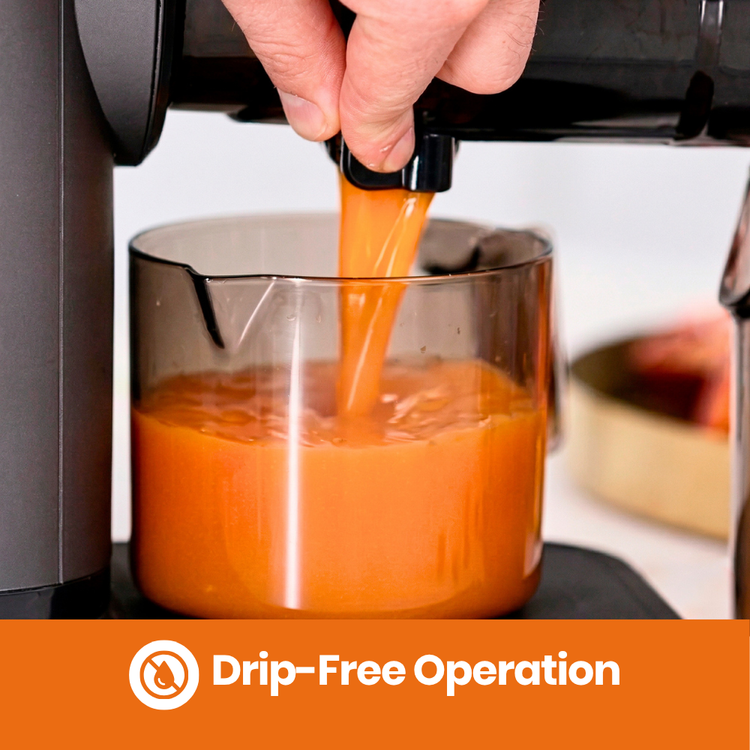 Drip-Free Operation