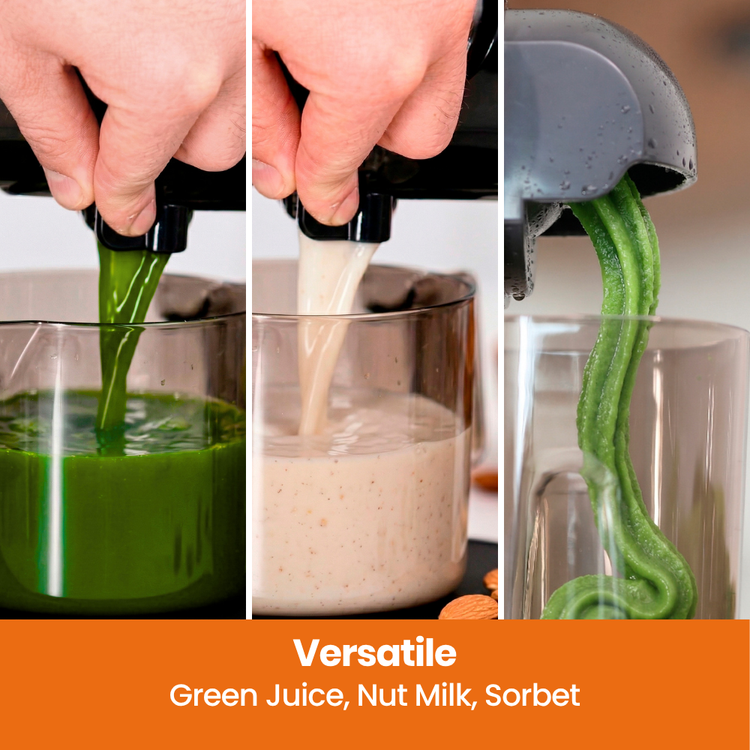 Versatile
Green Juice, Nut Milk, Sorbet