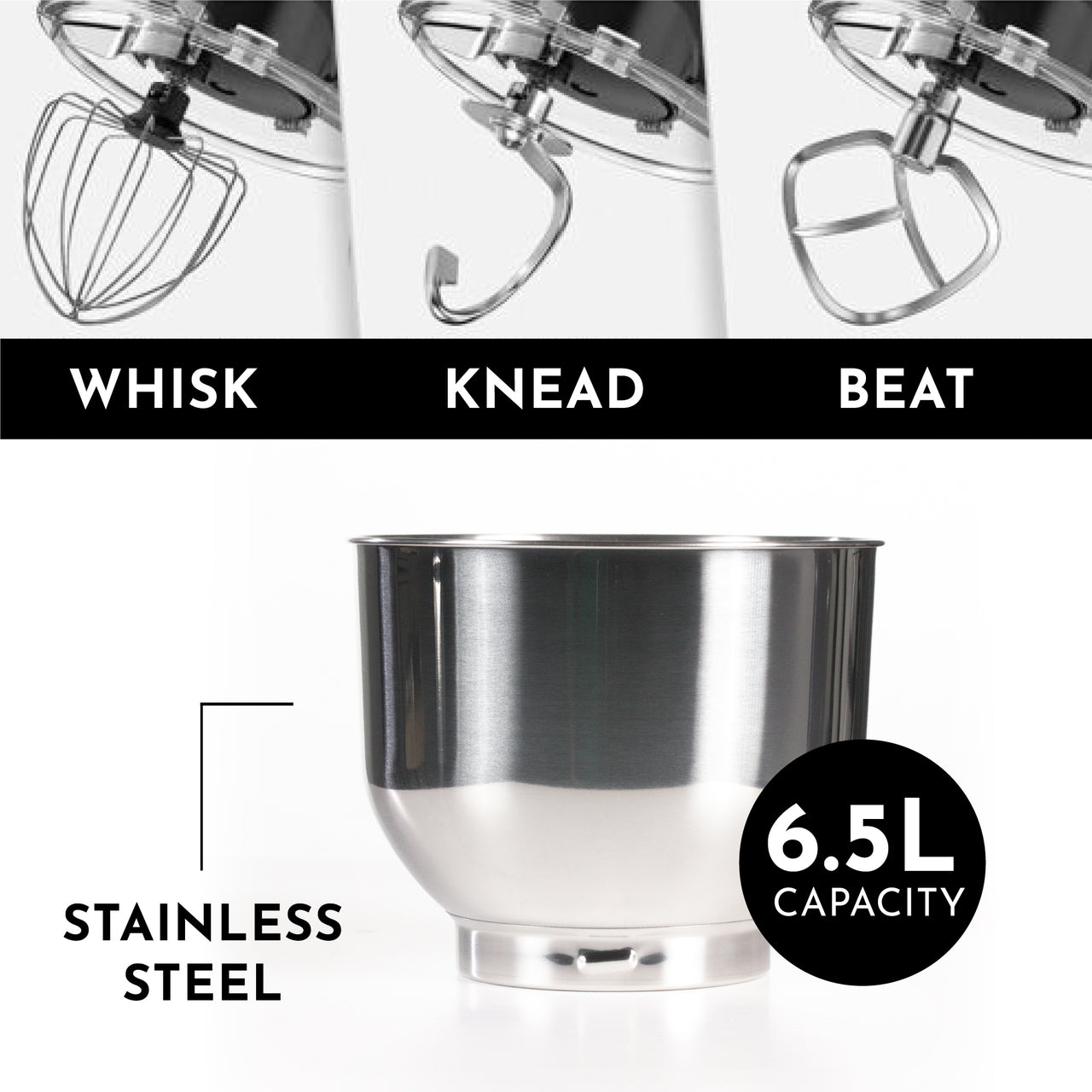 WHISK KNEAD BEAT

STAINLESS STEEL

6.5L CAPACITY