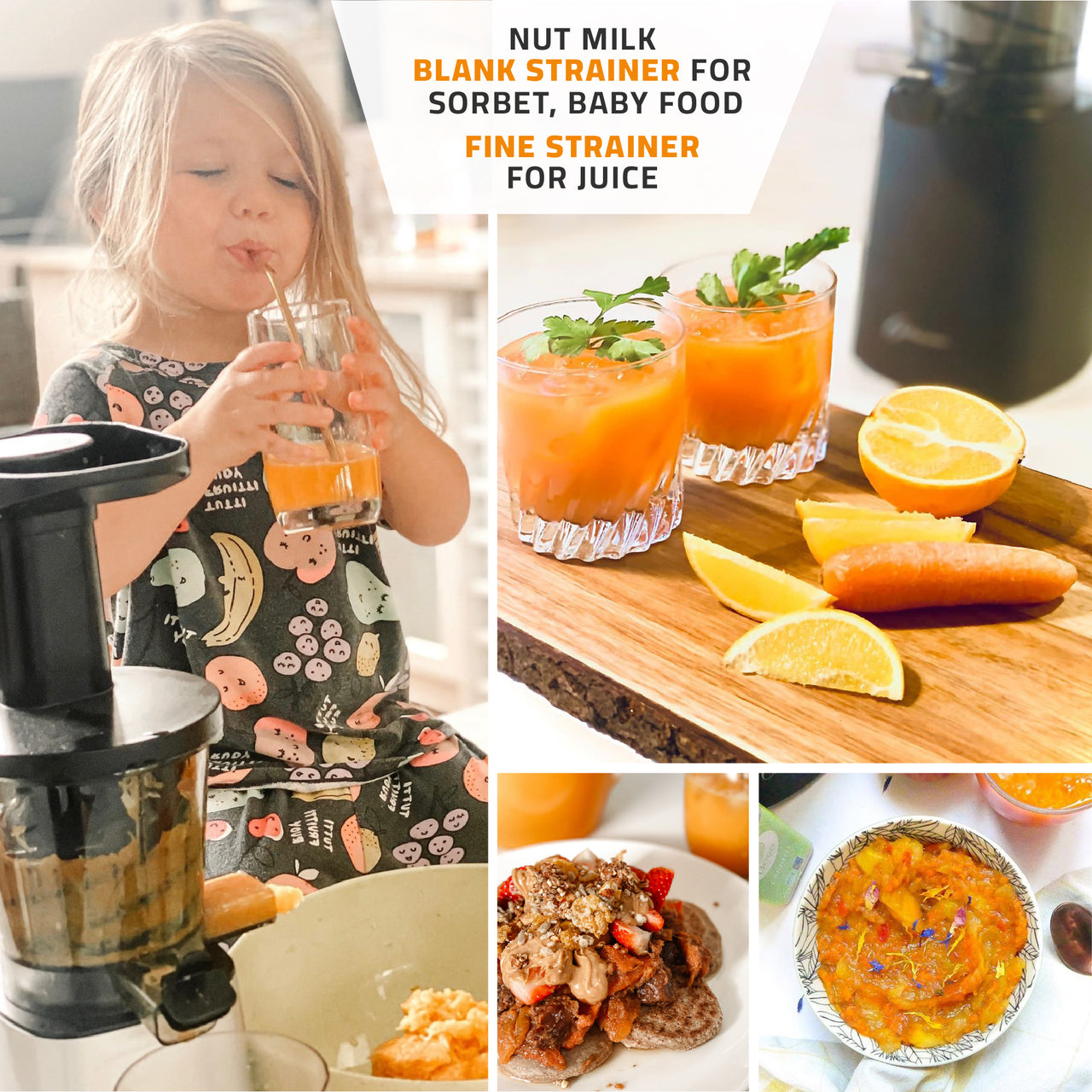 NUT MILK
BLANK STRAINER FOR SORBET, BABY FOOD
FINE STRAINER FOR JUICE