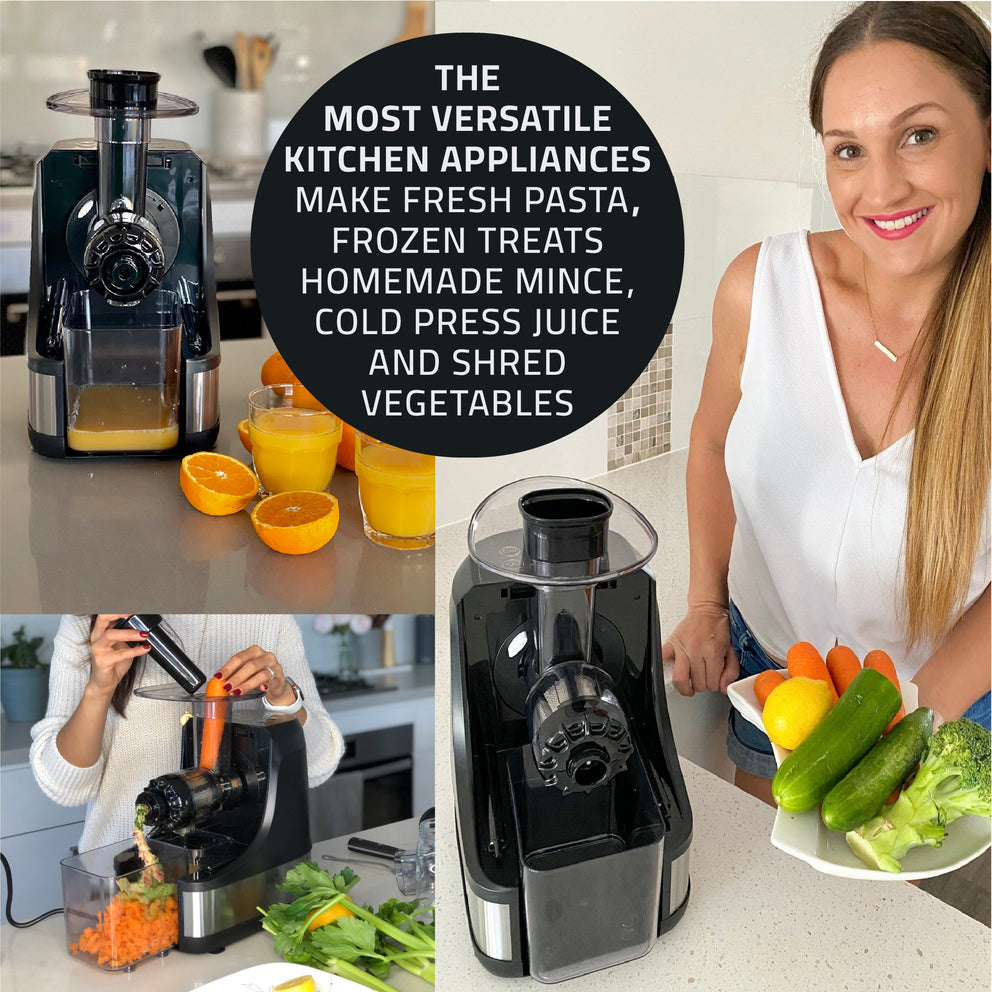 THE MOST VERSATILE KITCHEN APPLIANCES
MAKE FRESH PASTA, FROZEN TREATS HOMEMADE MINCE, COLD PRESS JUICE AND SHRED VEGETABLES