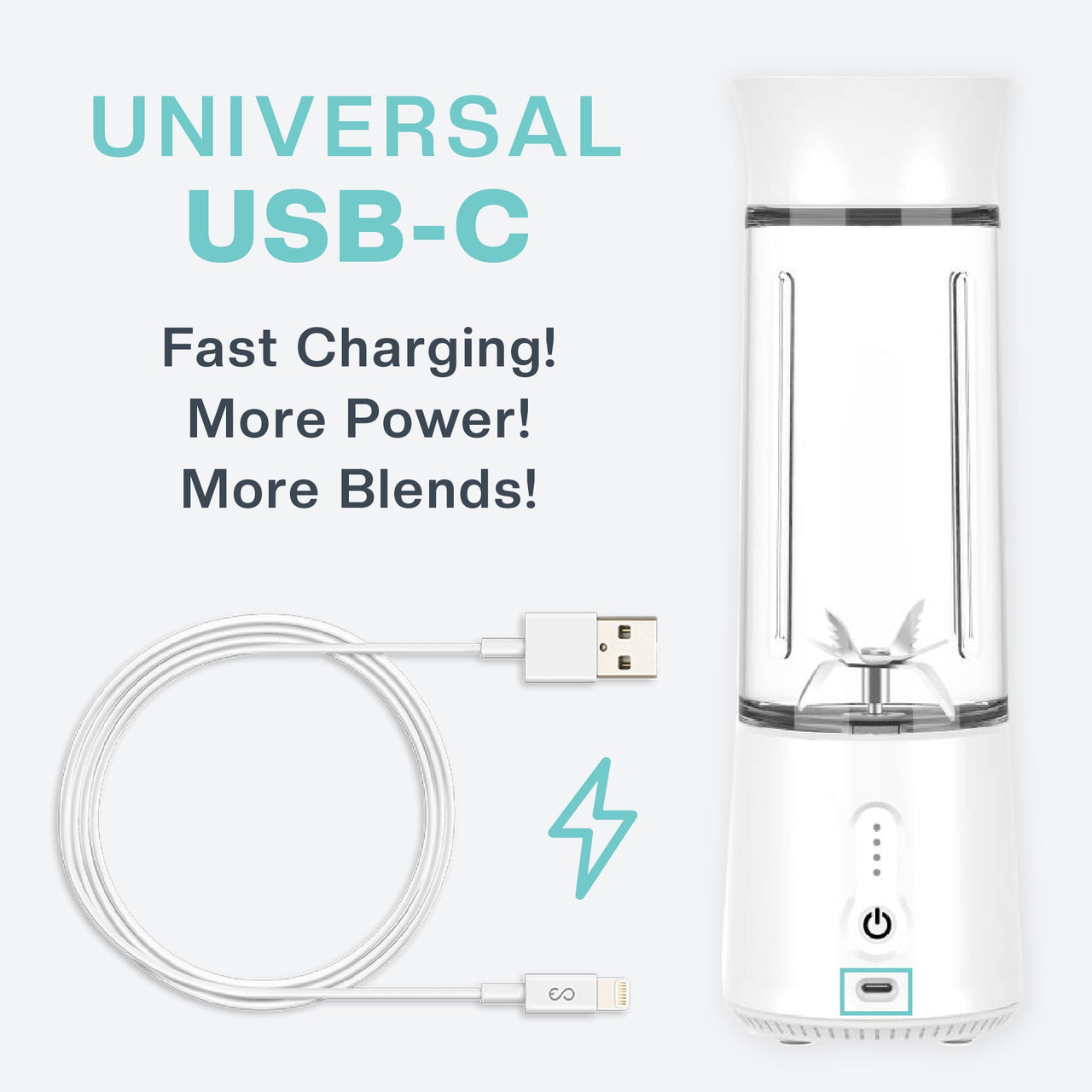 UNIVERSAL
USB-C

Fast Charging!
More Power!
More Blends!