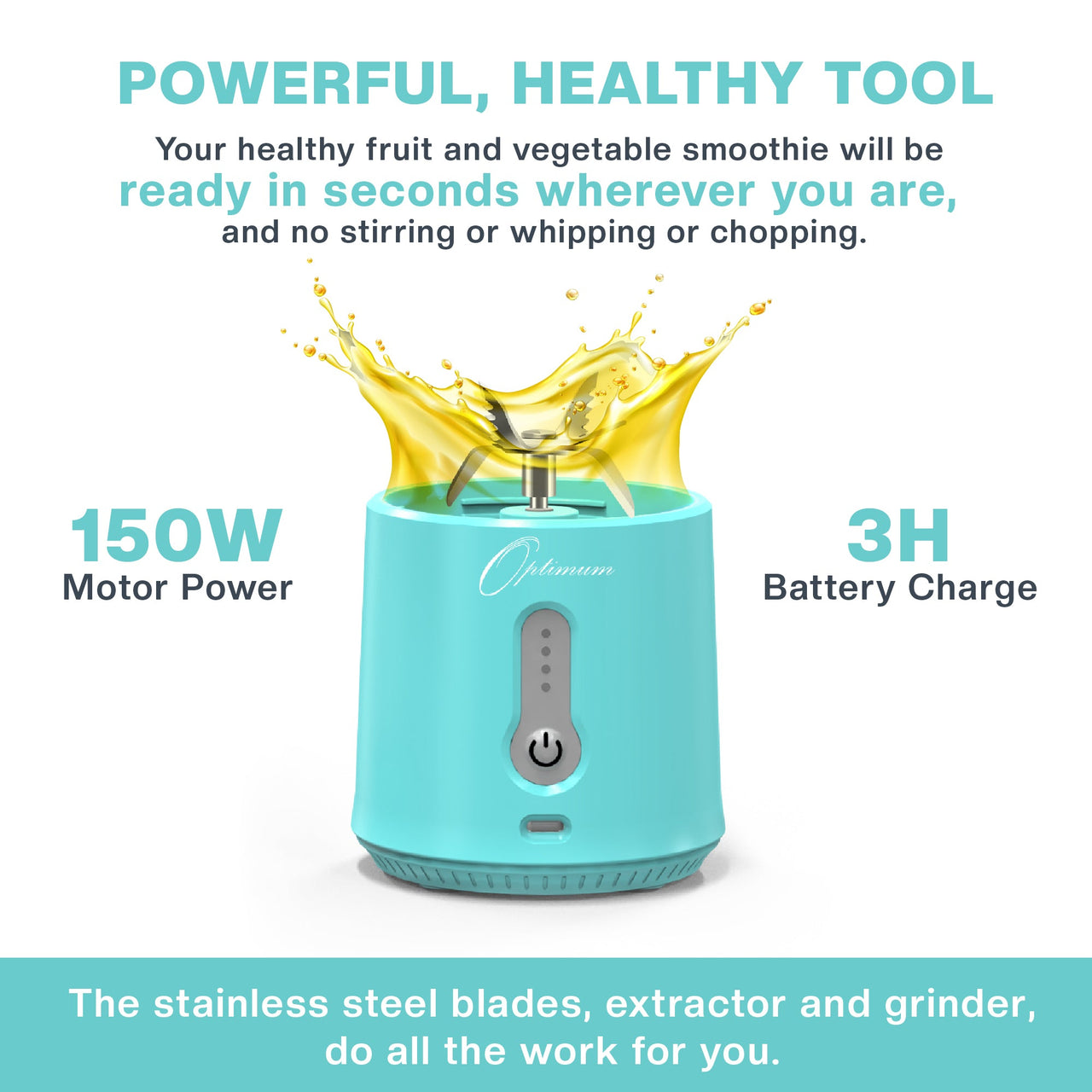 POWERFUL, HEALTHY TOOL

Your healthy fruit and vegetable smoothie will be ready in seconds wherever you are, and no stirring or whipping or chopping.

150W
Motor Power

Optimum

3H
Battery Charge

The stainless steel blades, extractor and grinder, do all the work for you.