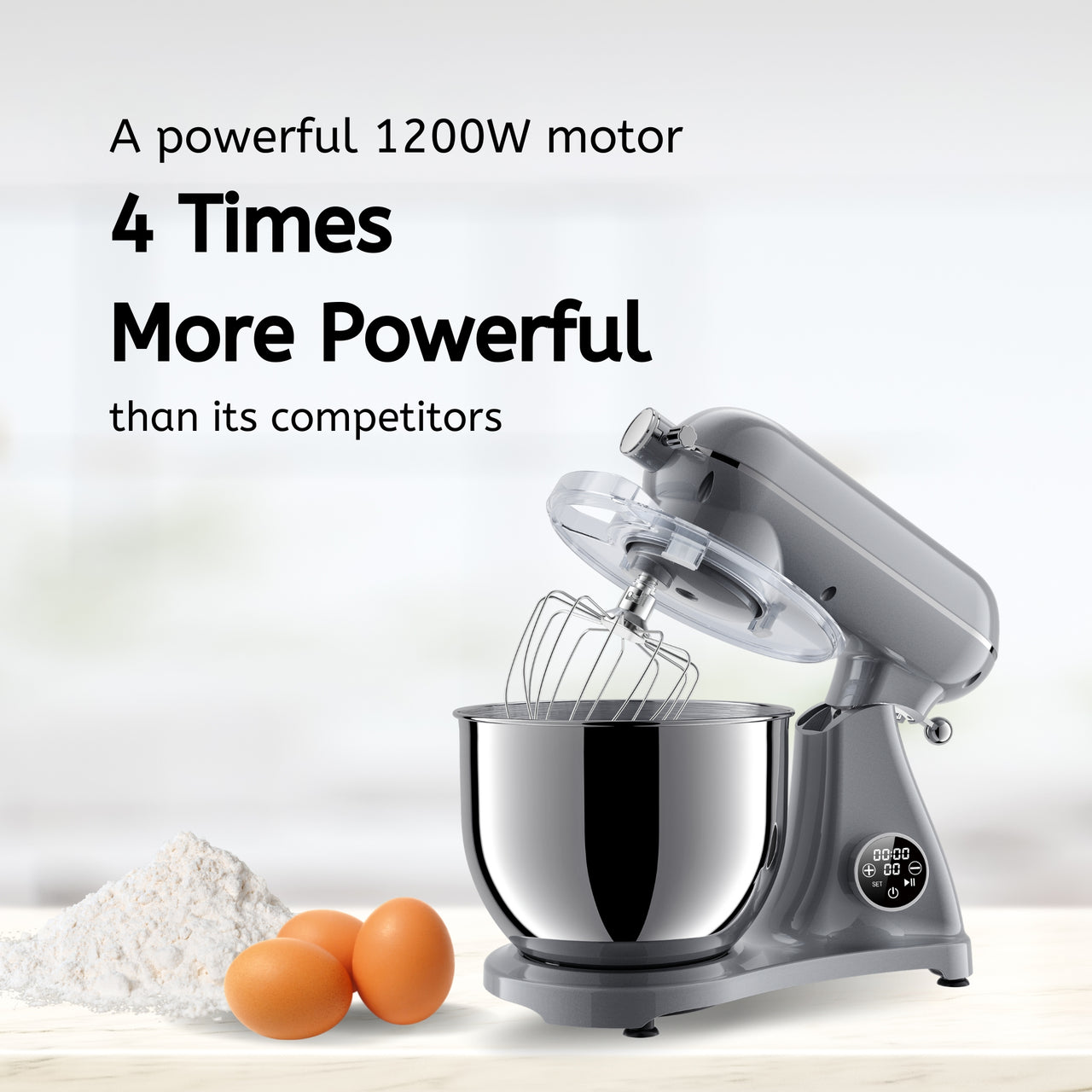 A powerful 1200W motor

4 Times

More Powerful

than its competitors

00:00
00
SET