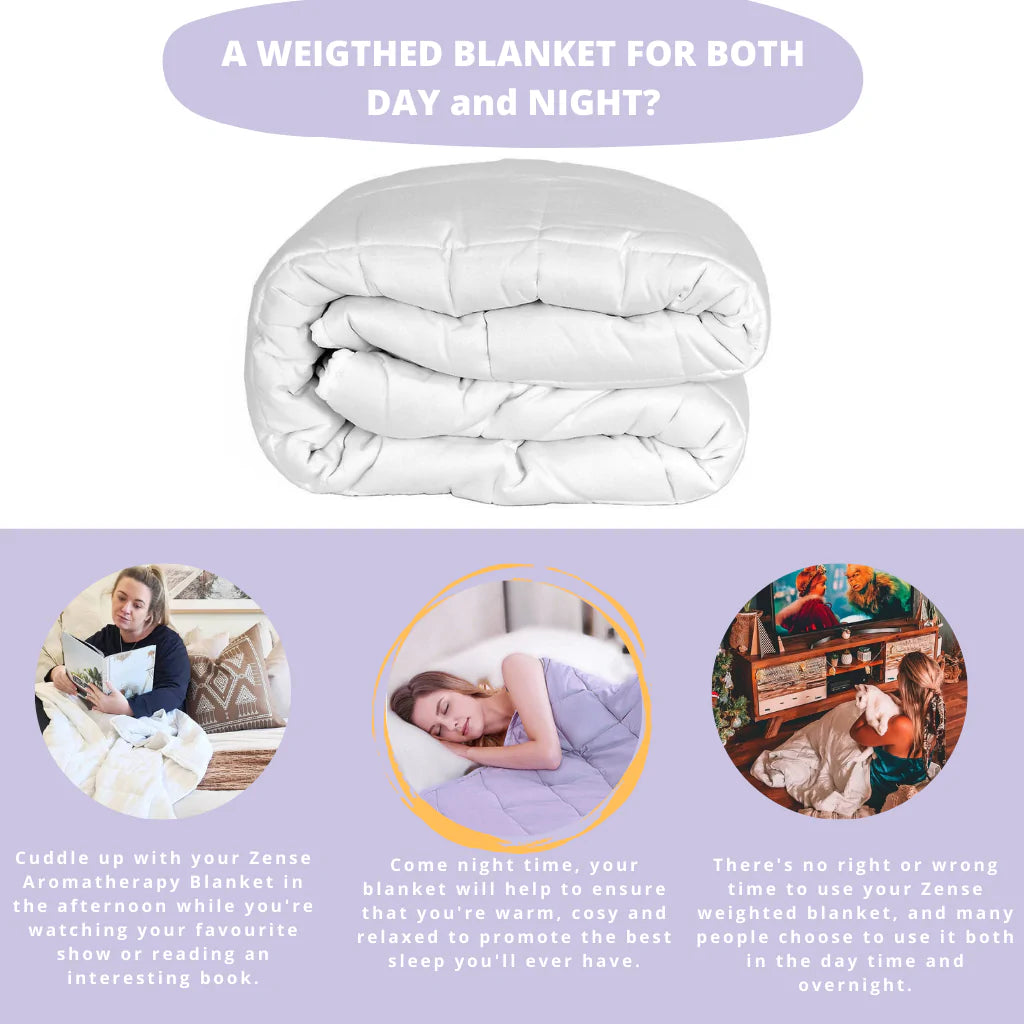 A WEIGTHED BLANKET FOR BOTH DAY and NIGHT?

Cuddle up with your Zense Aromatherapy Blanket in the afternoon while you're watching your favourite show or reading an interesting book.

Come night time, your blanket will help to ensure that you're warm, cosy and relaxed to promote the best sleep you'll ever have.

There's no right or wrong time to use your Zense weighted blanket, and many people choose to use it both in the day time and overnight.